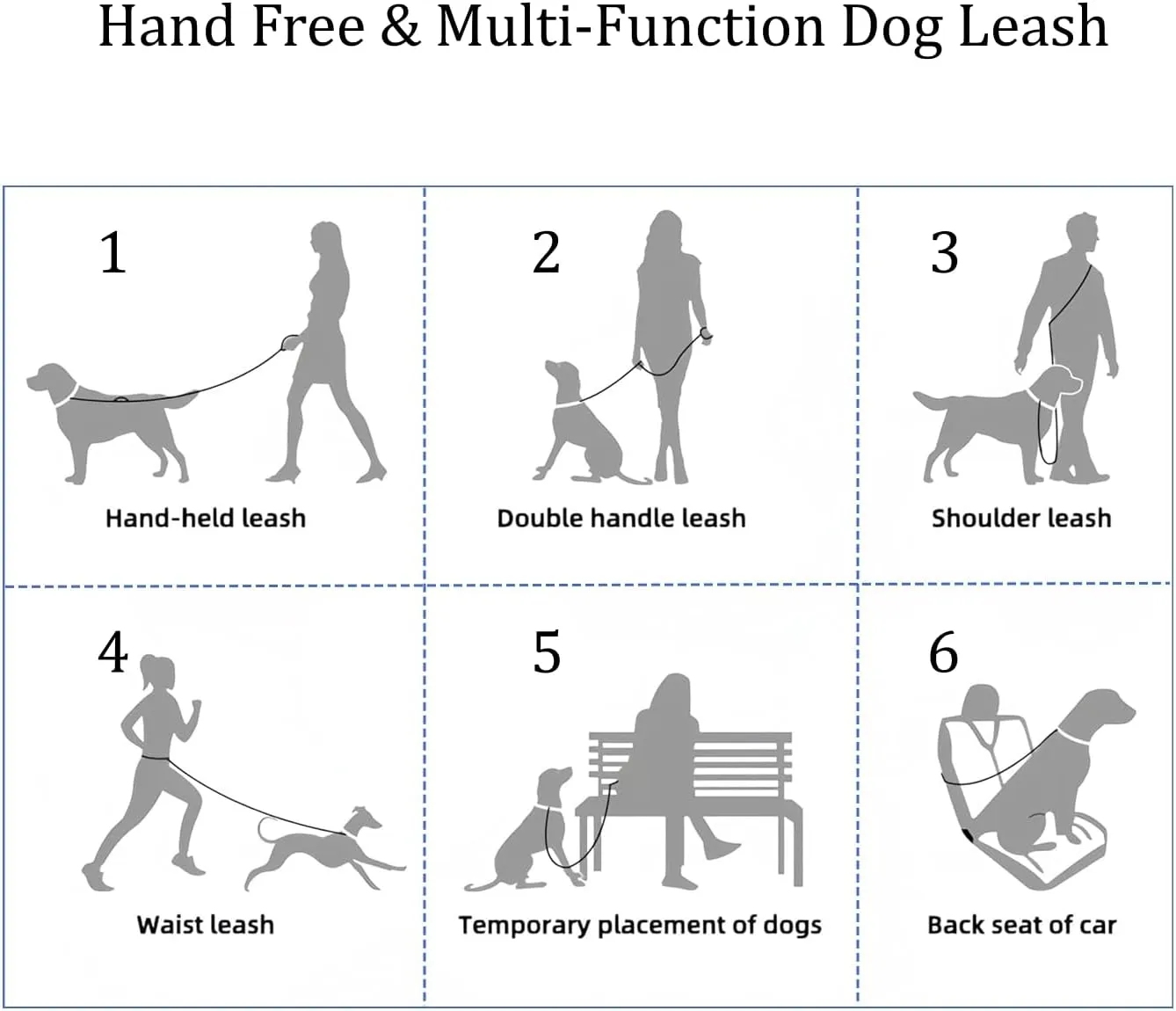 Hand Free & Multi-Function Dog Leash

1
Hand-held leash

2
Double handle leash

3
Shoulder leash

4
Waist leash

5
Temporary placement of dogs

6
Back seat of car