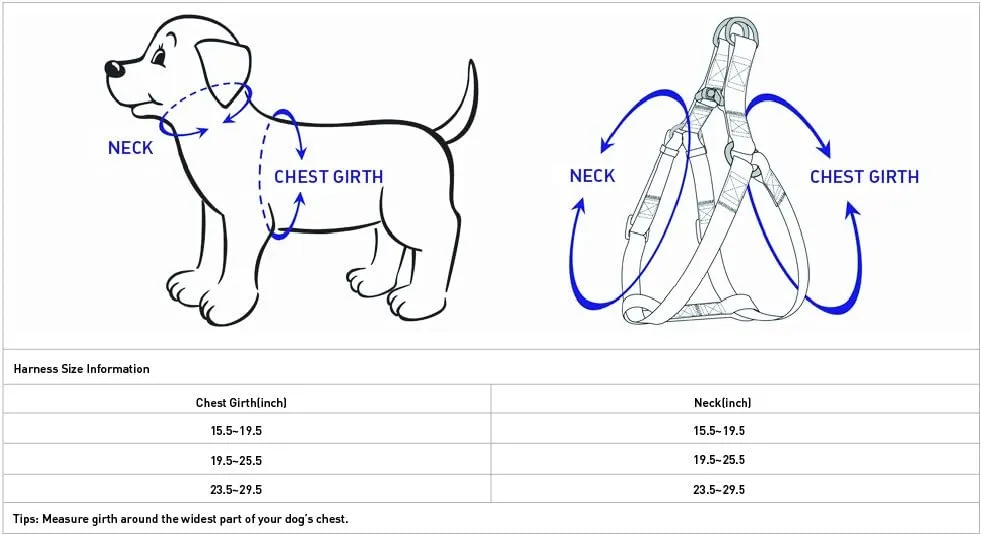 NECK

CHEST GIRTH

NECK

CHEST GIRTH

Harness Size Information

| Chest Girth(inch) | Neck(inch) |
|---|---|
| 15.5~19.5 | 15.5~19.5 |
| 19.5~25.5 | 19.5~25.5 |
| 23.5~29.5 | 23.5~29.5 |

Tips: Measure girth around the widest part of your dog's chest.