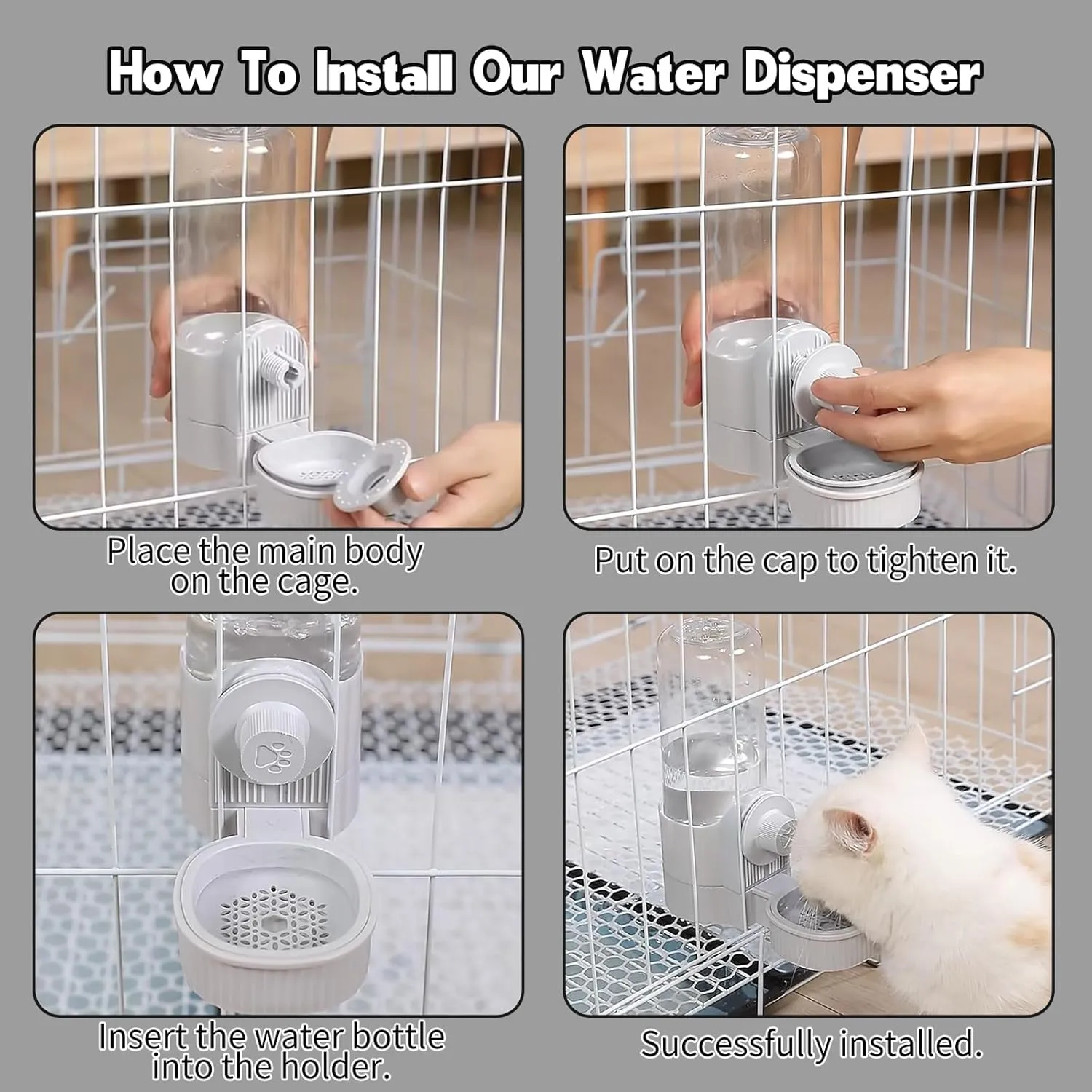 How To Install Our Water Dispenser

Place the main body on the cage.

Put on the cap to tighten it.

Insert the water bottle into the holder.

Successfully installed.